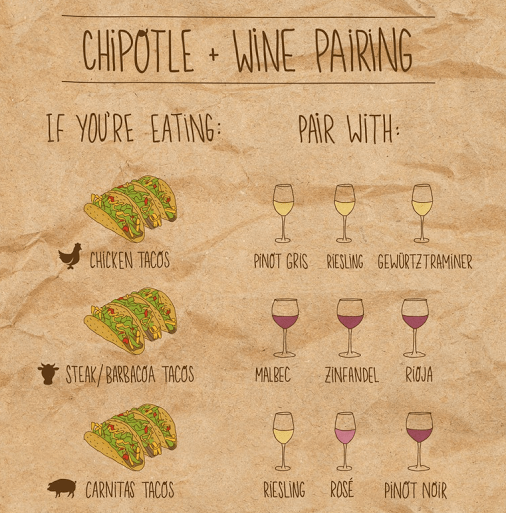 CHIPOTLE + WINE PAIRING

IF YOU'RE EATING:

PAIR WITH:

CHICKEN TACOS

PINOT GRIS RIESLING GEWÜRTZTRAMINER

STEAK/BARBACOA TACOS

MALBEC ZINFANDEL RIOJA

CARNITAS TACOS

RIESLING ROSÉ PINOT NOIR